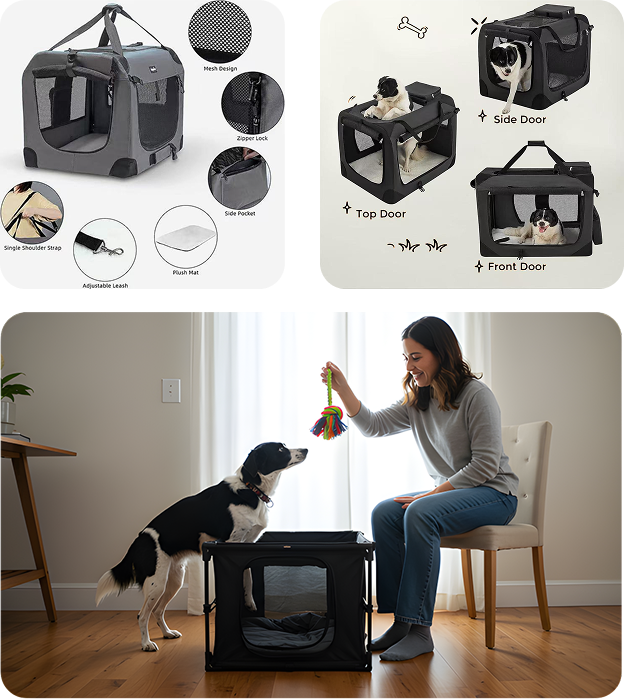 Mesh Design

Zipper Lock

Side Pocket

Single Shoulder Strap

Adjustable Leash

Plush Mat

Side Door

Top Door

Front Door